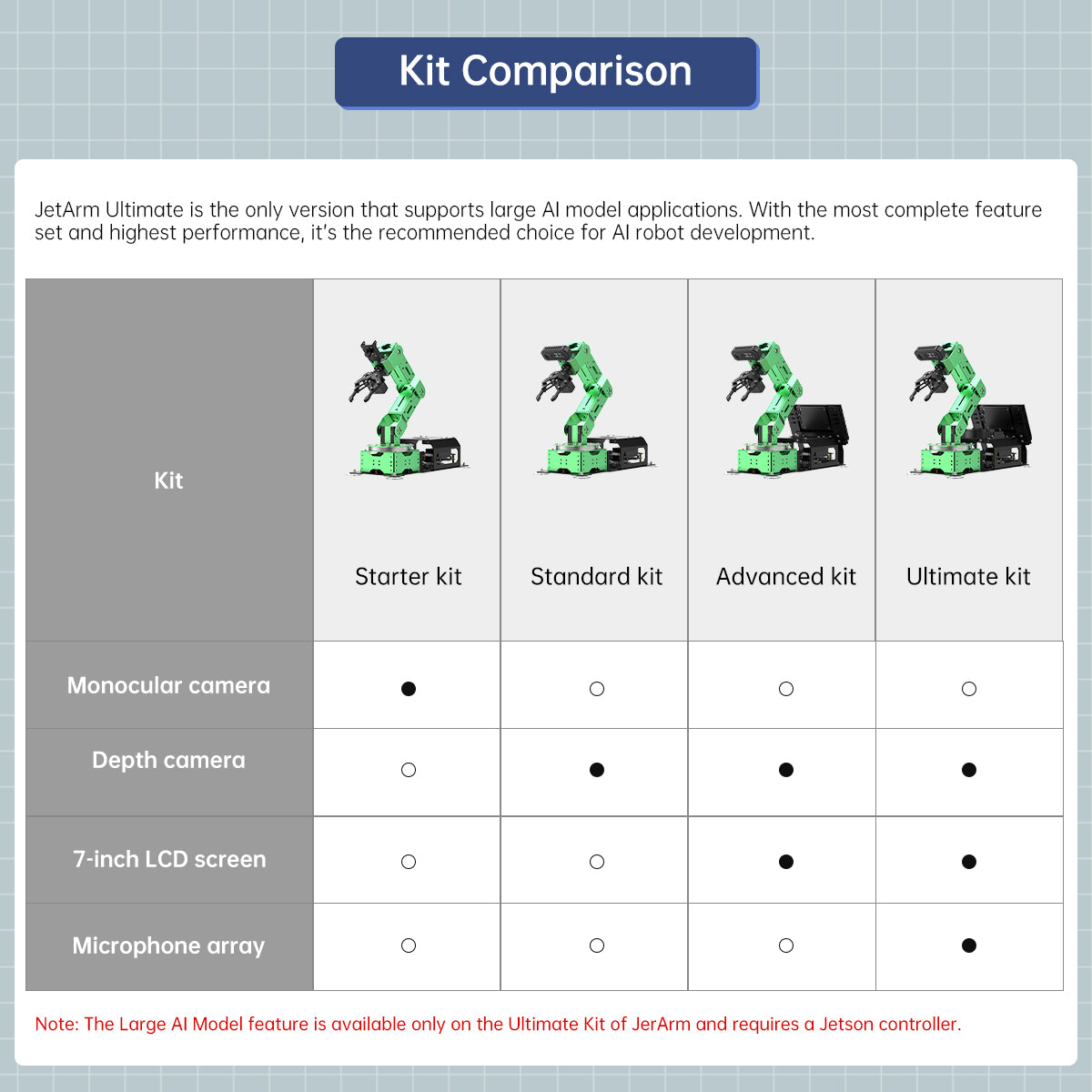 Kit Comparison

JetArm Ultimate is the only version that supports large AI model applications. With the most complete feature set and highest performance, it's the recommended choice for AI robot development.

| Kit | Starter kit | Standard kit | Advanced kit | Ultimate kit |
|---|---|---|---|---|
| Monocular camera | ● | ○ | ○ | ○ |
| Depth camera | ○ | ● | ● | ● |
| 7-inch LCD screen | ○ | ○ | ● | ● |
| Microphone array | ○ | ○ | ○ | ● |

Note: The Large AI Model feature is available only on the Ultimate Kit of JerArm and requires a Jetson controller.